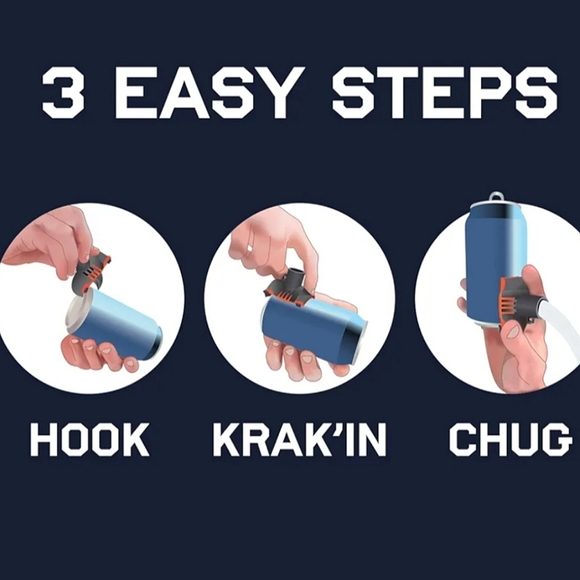 3 EASY STEPS

HOOK

KRAK'IN

CHUG